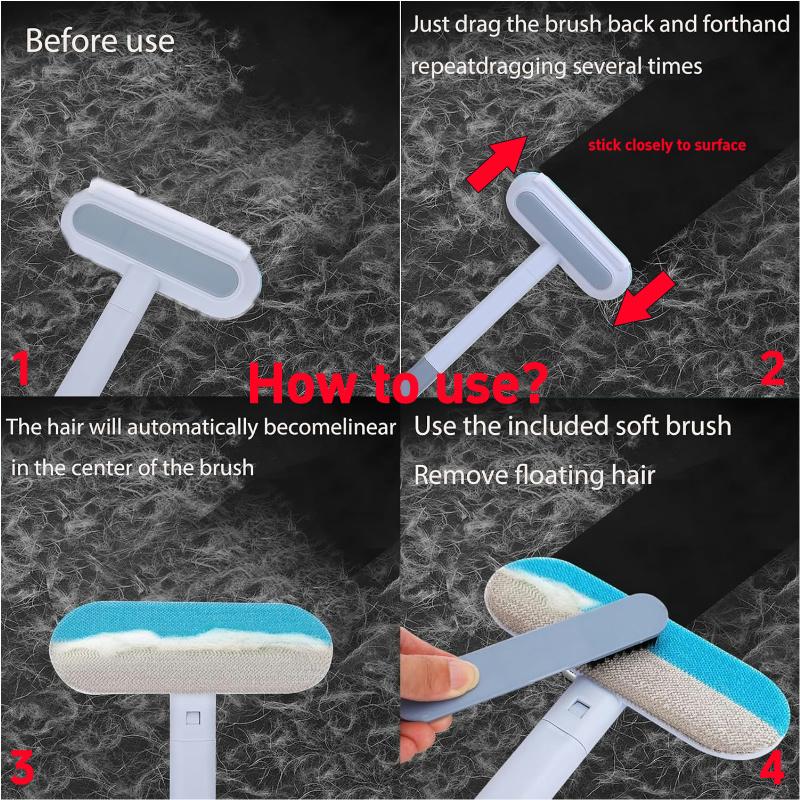 Before use

1

Just drag the brush back and forthand repeatdragging several times

stick closely to surface

2

How to use?

The hair will automatically becomelinear in the center of the brush

3

Use the included soft brush

Remove floating hair

4